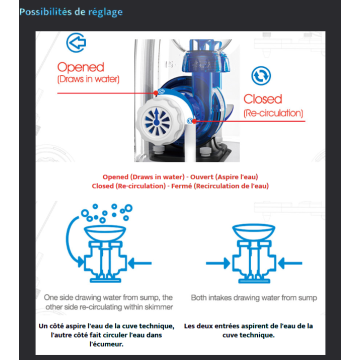 Possibilités de réglage

Opened
(Draws in water)

Closed
(Re-circulation)

Opened (Draws in water) - Ouvert (Aspire l'eau)
Closed (Re-circulation) - Fermé (Recirculation de l'eau)

One side drawing water from sump, the other side re-circulating within skimmer

Un côté aspire l'eau de la cuve technique, l'autre côté fait circuler l'eau dans l'écumeur.

Both intakes drawing water from sump

Les deux entrées aspirent de l'eau de la cuve technique.