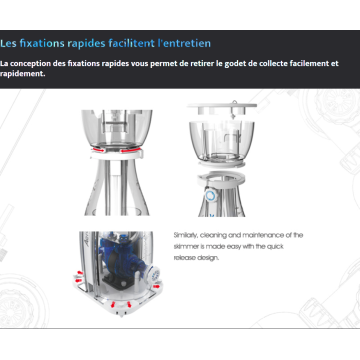 Les fixations rapides facilitent l'entretien

La conception des fixations rapides vous permet de retirer le godet de collecte facilement et rapidement.

Similarly, cleaning and maintenance of the skimmer is made easy with the quick release design.