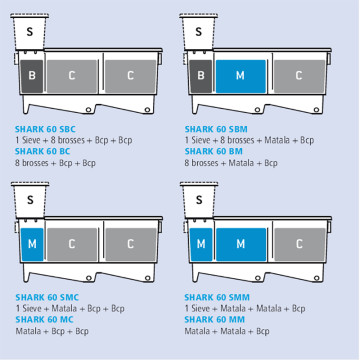 S

B C C

SHARK 60 SBC
1 Sieve + 8 brosses + Bcp + Bcp
SHARK 60 BC
8 brosses + Bcp + Bcp

S

B M C

SHARK 60 SBM
1 Sieve + 8 brosses + Matala + Bcp
SHARK 60 BM
8 brosses + Matala + Bcp

S

M C C

SHARK 60 SMC
1 Sieve + Matala + Bcp + Bcp
SHARK 60 MC
Matala + Bcp + Bcp

S

M M C

SHARK 60 SMM
1 Sieve + Matala + Matala + Bcp
SHARK 60 MM
Matala + Matala + Bcp