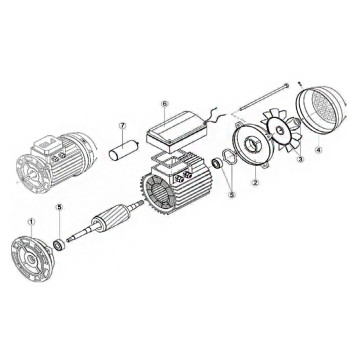 6
7
4
3
2
5
5
1