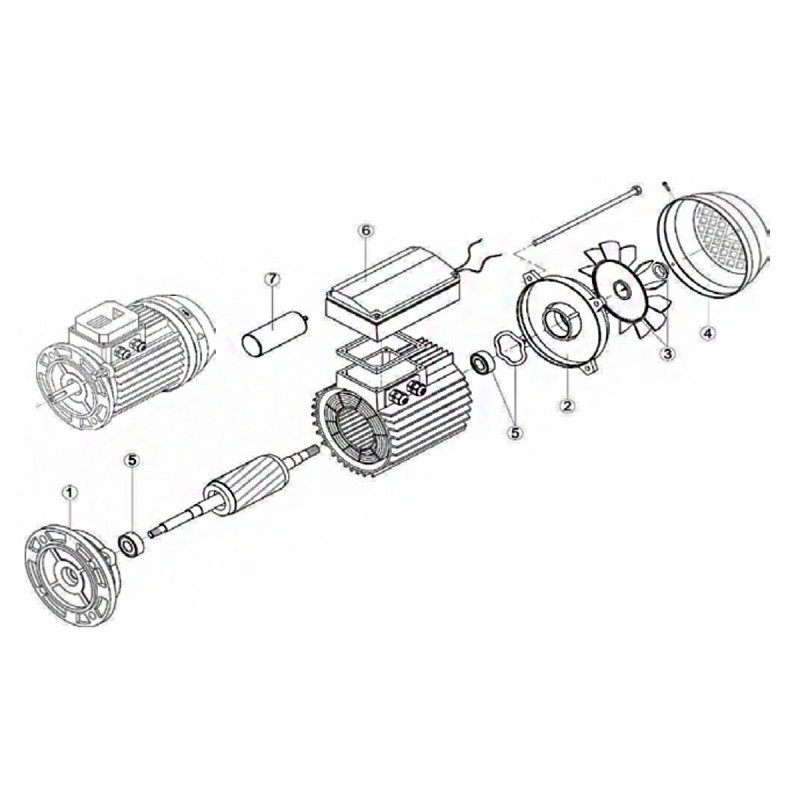 6
7
4
3
2
5
5
1