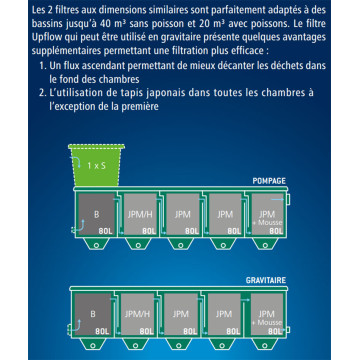 Les 2 filtres aux dimensions similaires sont parfaitement adaptés à des bassins jusqu'à 40 m³ sans poisson et 20 m³ avec poissons. Le filtre Upflow qui peut être utilisé en gravitaire présente quelques avantages supplémentaires permettant une filtration plus efficace :

1. Un flux ascendant permettant de mieux décanter les déchets dans le fond des chambres
2. L'utilisation de tapis japonais dans toutes les chambres à l'exception de la première

1 x S

POMPAGE

B 80L
JPM/H 80L
JPM 80L
JPM 80L
JPM + Mousse 80L

GRAVITAIRE

B 80L
JPM/H 80L
JPM 80L
JPM 80L
JPM + Mousse 80L