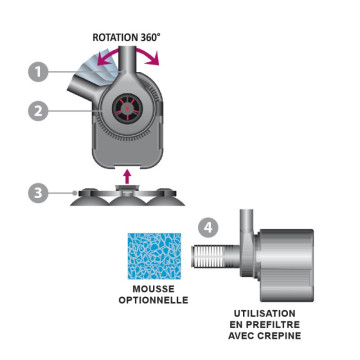 ROTATION 360°

1

2

3

4

MOUSSE OPTIONNELLE

UTILISATION EN PREFILTRE AVEC CREPINE