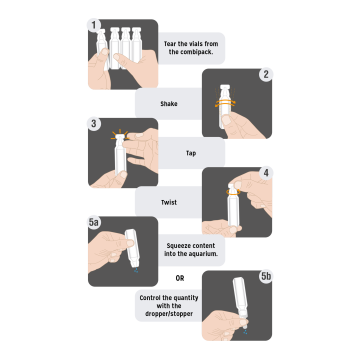 1
Tear the vials from the combipack.

2
Shake

3
Tap

4
Twist

5a
Squeeze content into the aquarium.

OR

5b
Control the quantity with the dropper/stopper