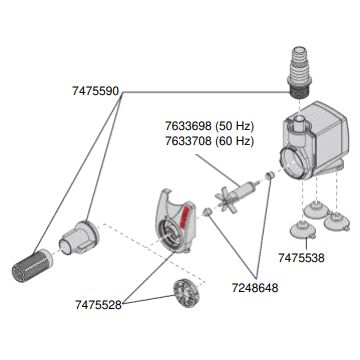 7475590

7633698 (50 Hz)
7633708 (60 Hz)

7475538

7248648

7475528