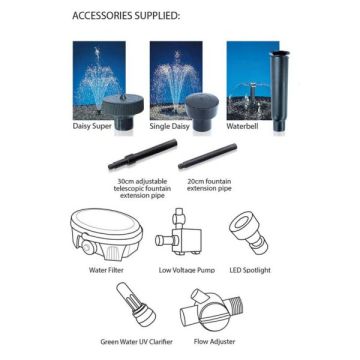 ACCESSORIES SUPPLIED:

Daisy Super

Single Daisy

Waterbell

30cm adjustable telescopic fountain extension pipe

20cm fountain extension pipe

Water Filter

Low Voltage Pump

LED Spotlight

Green Water UV Clarifier

Flow Adjuster